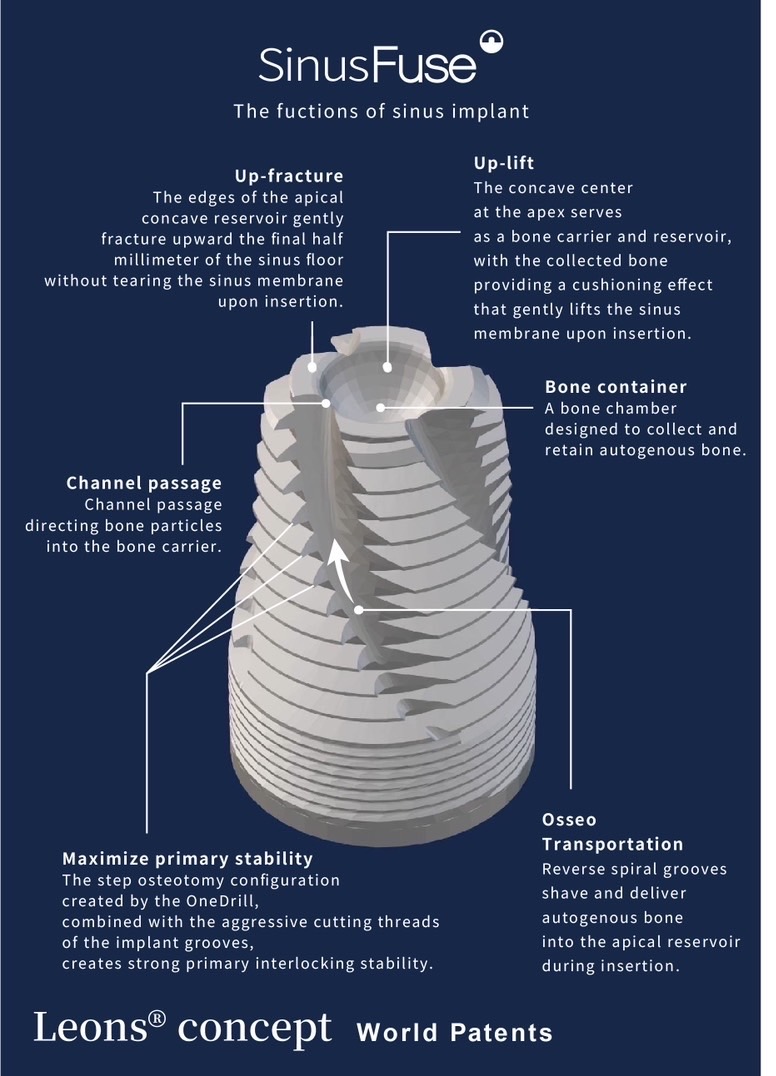 SinusFuse

The fuctions of sinus implant

Up-fracture
The edges of the apical concave reservoir gently fracture upward the final half millimeter of the sinus floor without tearing the sinus membrane upon insertion.

Up-lift
The concave center at the apex serves as a bone carrier and reservoir, with the collected bone providing a cushioning effect that gently lifts the sinus membrane upon insertion.

Bone container
A bone chamber designed to collect and retain autogenous bone.

Channel passage
Channel passage directing bone particles into the bone carrier.

Maximize primary stability
The step osteotomy configuration created by the OneDrill,
combined with the aggressive cutting threads of the implant grooves,
creates strong primary interlocking stability.

Osseo Transportation
Reverse spiral grooves shave and deliver autogenous bone into the apical reservoir during insertion.

Leons® concept World Patents